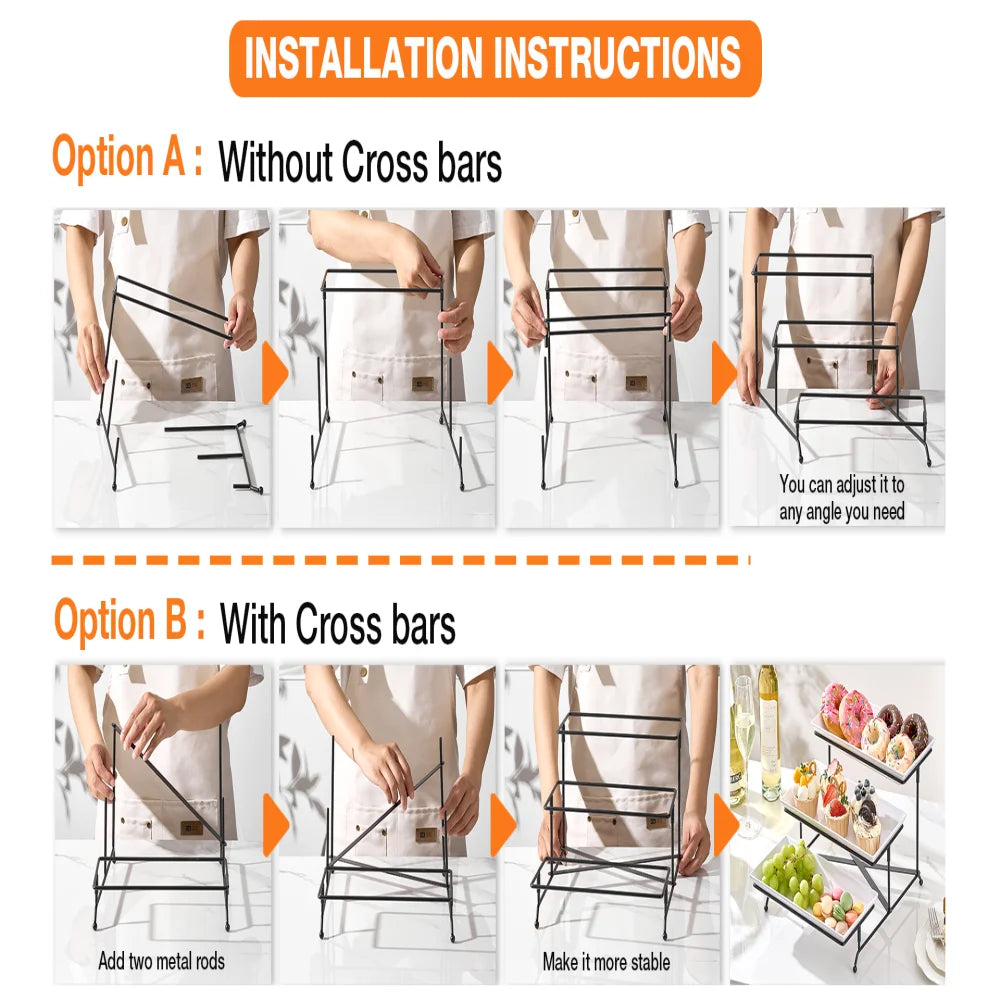 INSTALLATION INSTRUCTIONS

Option A : Without Cross bars

You can adjust it to any angle you need

Option B : With Cross bars

Add two metal rods

Make it more stable